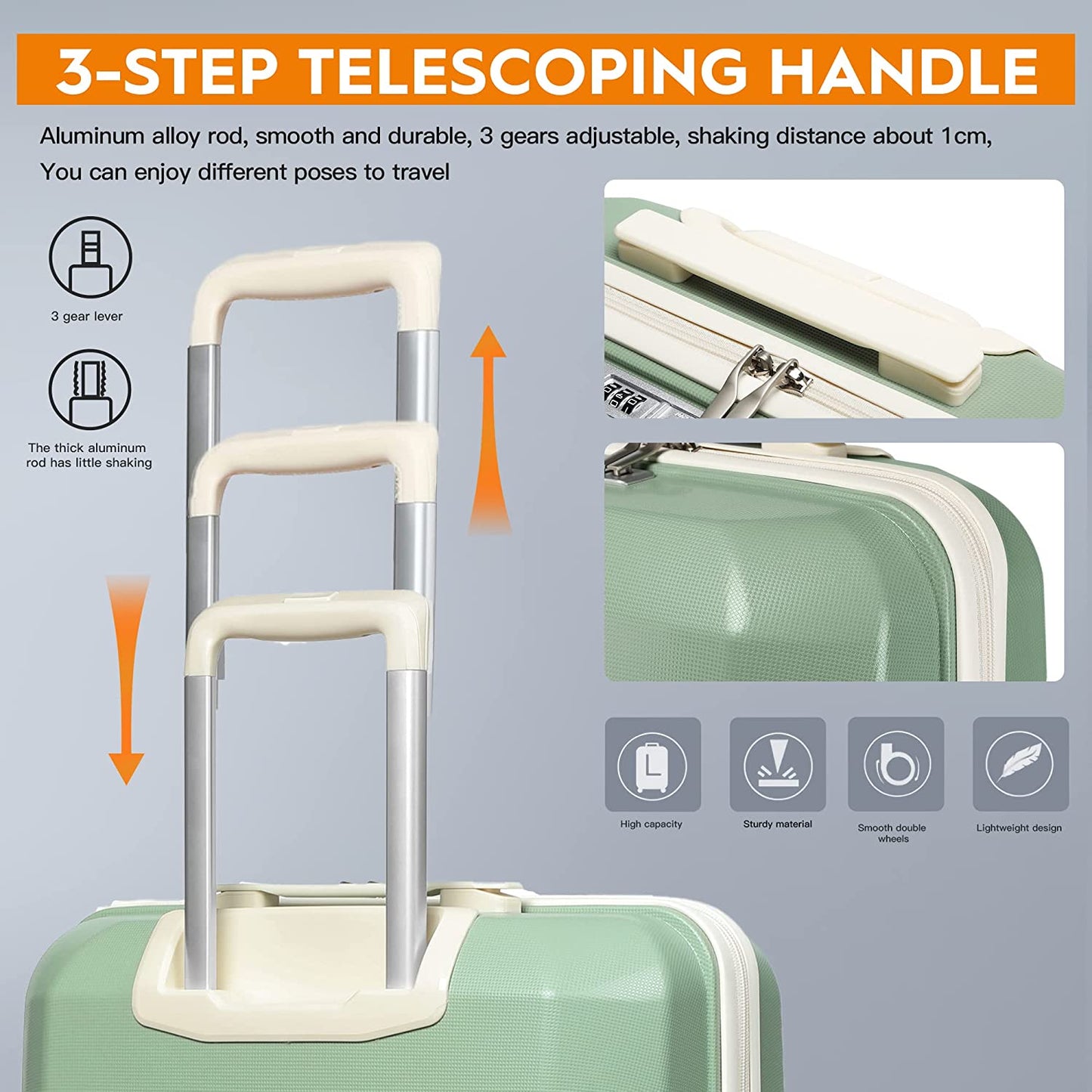 3-STEP TELESCOPING HANDLE

Aluminum alloy rod, smooth and durable, 3 gears adjustable, shaking distance about 1cm, You can enjoy different poses to travel

3 gear lever

The thick aluminum rod has little shaking

L

High capacity

Sturdy material

Smooth double wheels

Lightweight design