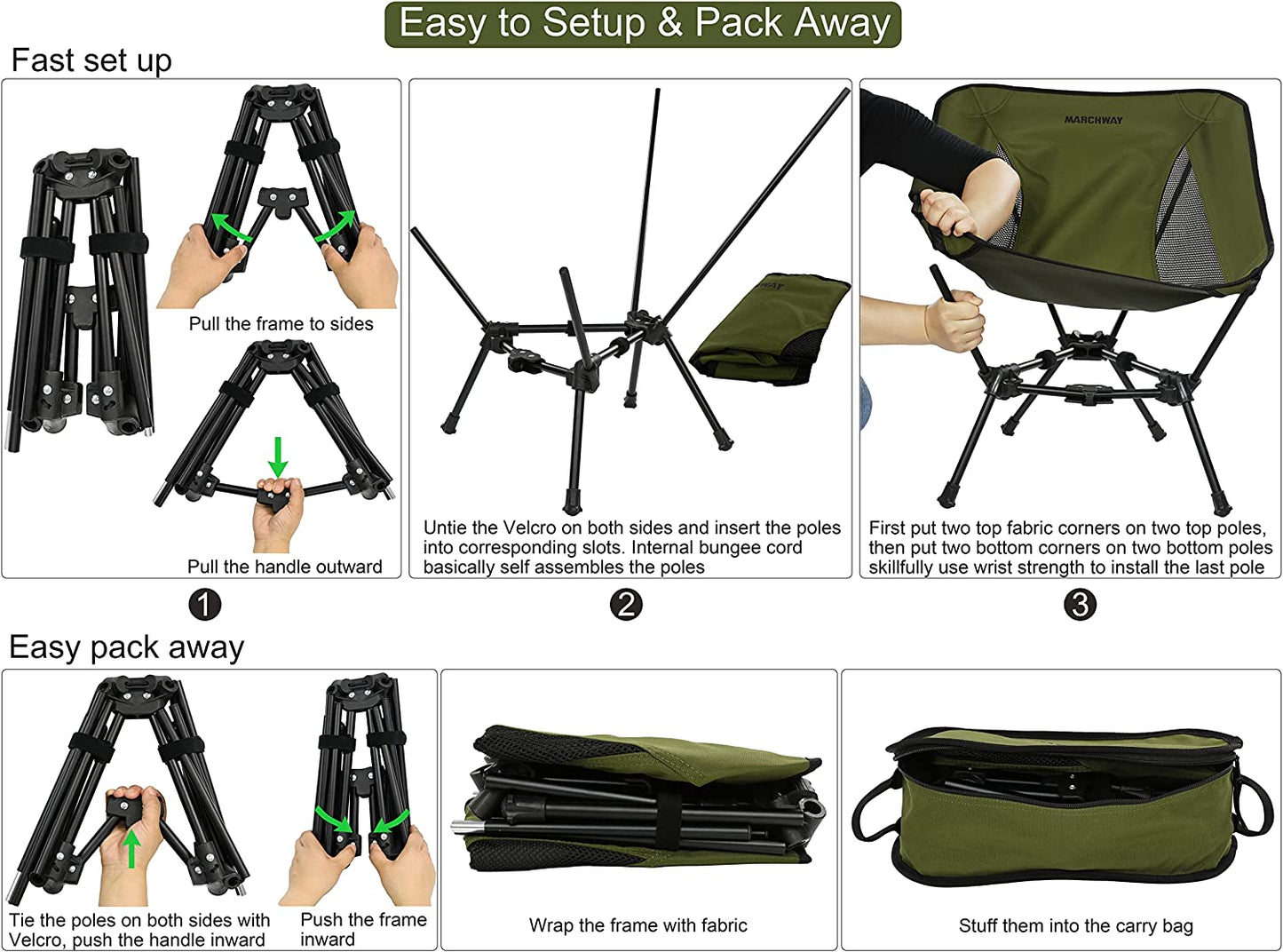 Easy to Setup & Pack Away

Fast set up

Pull the frame to sides

Pull the handle outward

Untie the Velcro on both sides and insert the poles into corresponding slots. Internal bungee cord basically self assembles the poles

MARCHWAY

First put two top fabric corners on two top poles, then put two bottom corners on two bottom poles skillfully use wrist strength to install the last pole

1

2

3

Easy pack away

Tie the poles on both sides with Velcro, push the handle inward

Push the frame inward

Wrap the frame with fabric

Stuff them into the carry bag