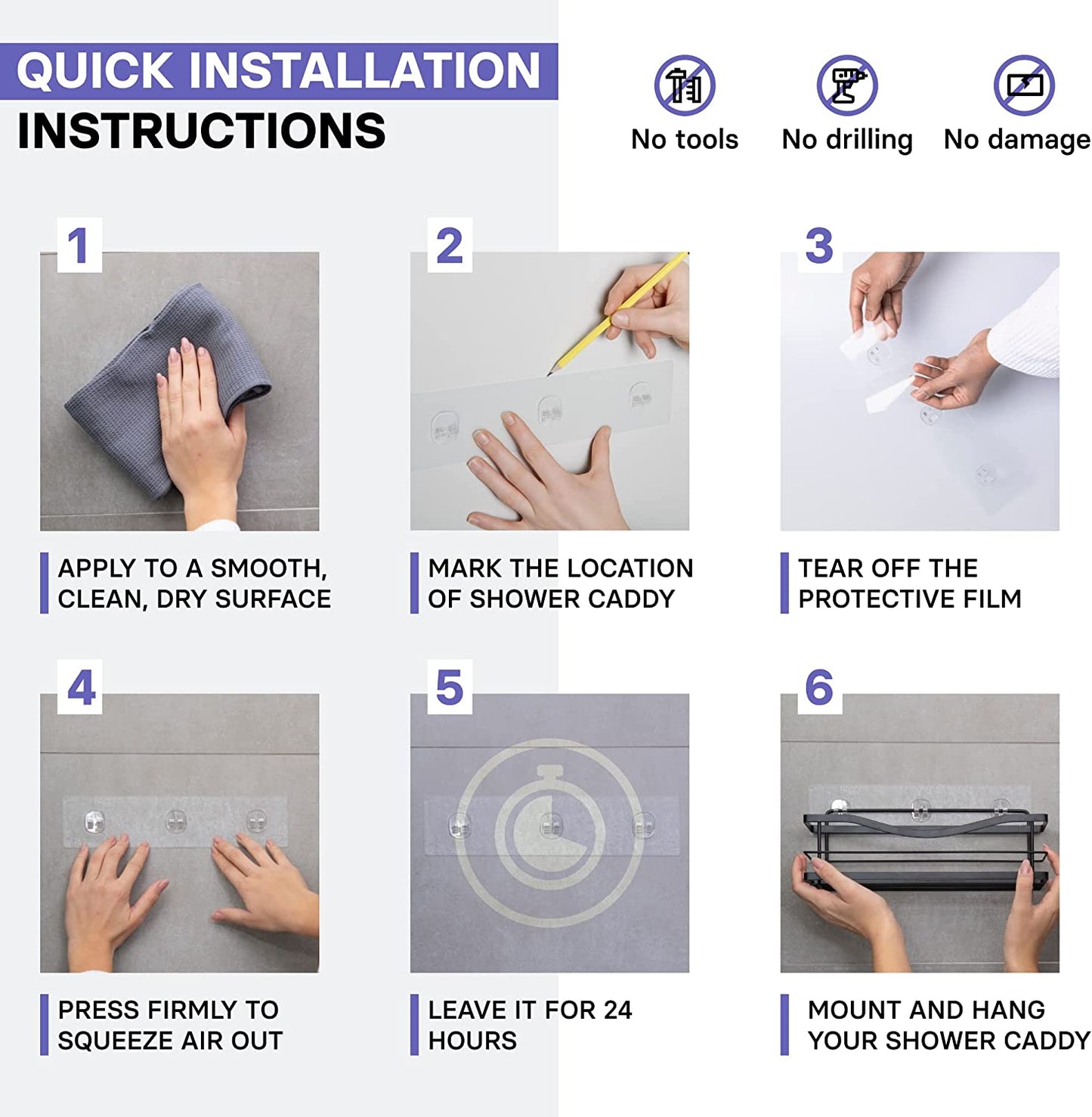 QUICK INSTALLATION
INSTRUCTIONS

No tools
No drilling
No damage

1
APPLY TO A SMOOTH, CLEAN, DRY SURFACE

2
MARK THE LOCATION OF SHOWER CADDY

3
TEAR OFF THE PROTECTIVE FILM

4
PRESS FIRMLY TO SQUEEZE AIR OUT

5
LEAVE IT FOR 24 HOURS

6
MOUNT AND HANG YOUR SHOWER CADDY