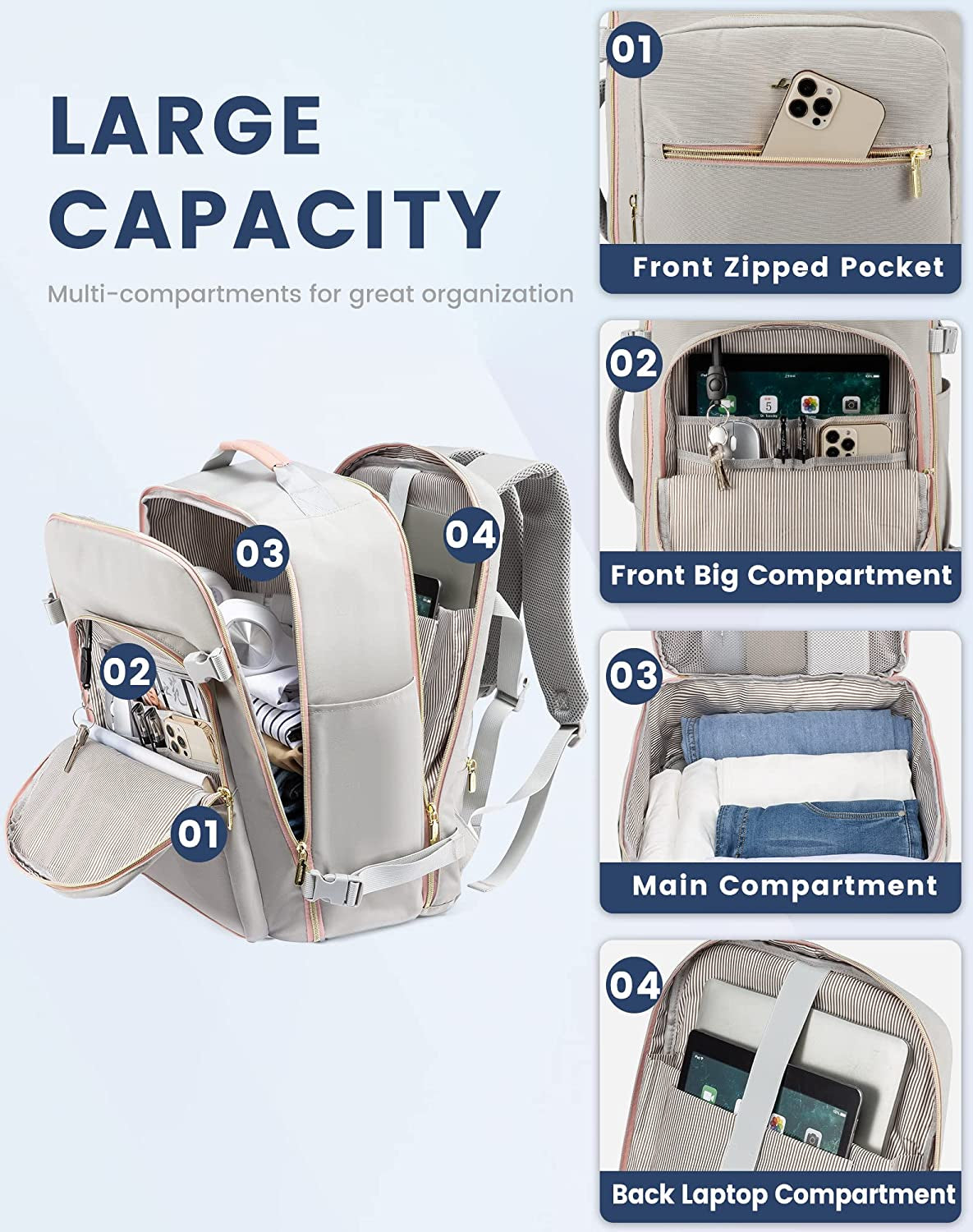 LARGE CAPACITY

Multi-compartments for great organization

03

04

02

01

01

Front Zipped Pocket

02

Front Big Compartment

03

Main Compartment

04

Back Laptop Compartment