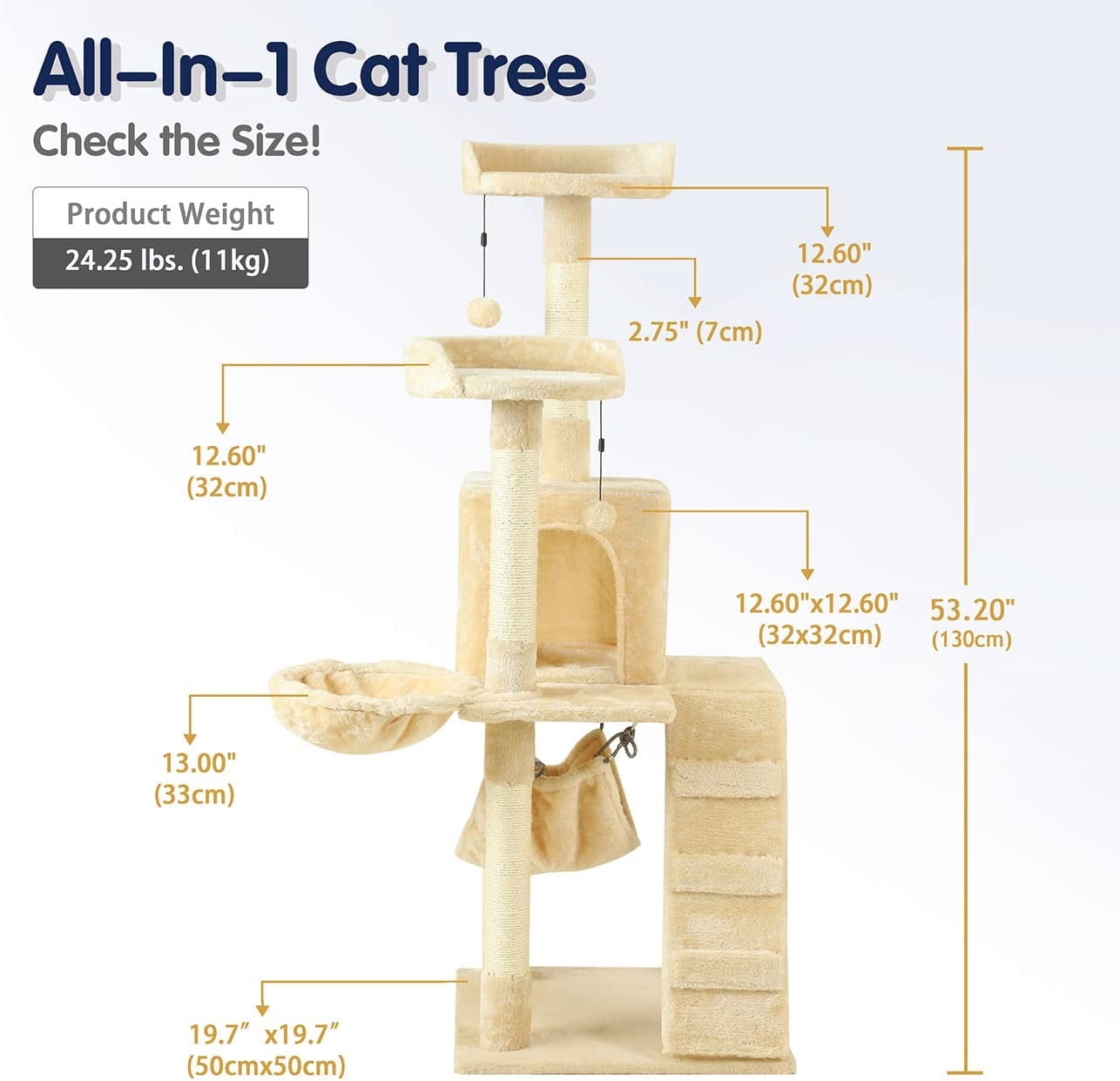 All-In-1 Cat Tree

Check the Size!

Product Weight

24.25 lbs. (11kg)

12.60"
(32cm)

2.75" (7cm)

12.60"
(32cm)

12.60"x12.60"
(32x32cm)

53.20"
(130cm)

13.00"
(33cm)

19.7" x19.7"
(50cmx50cm)