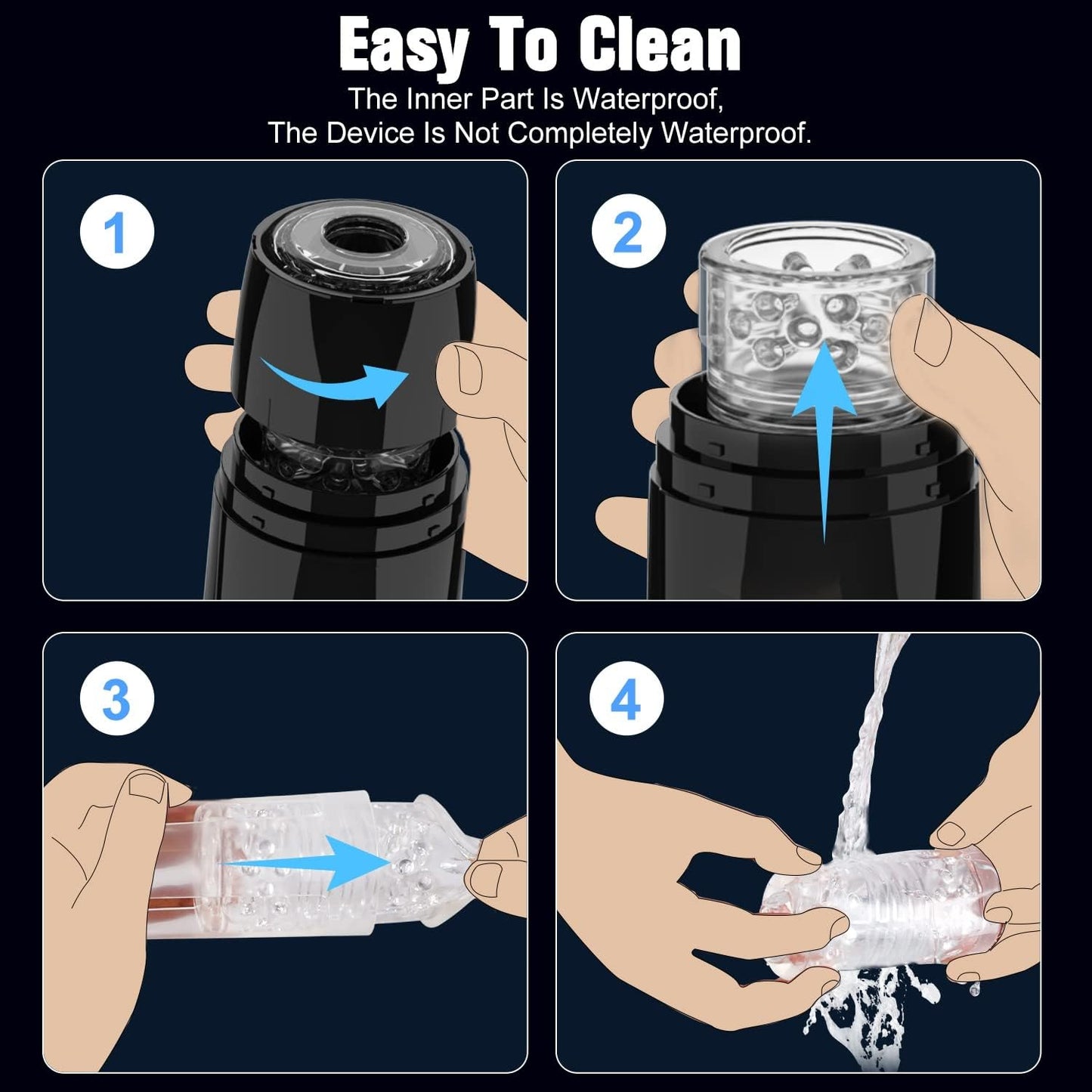 Easy To Clean

The Inner Part Is Waterproof,
The Device Is Not Completely Waterproof.

1

2

3

4