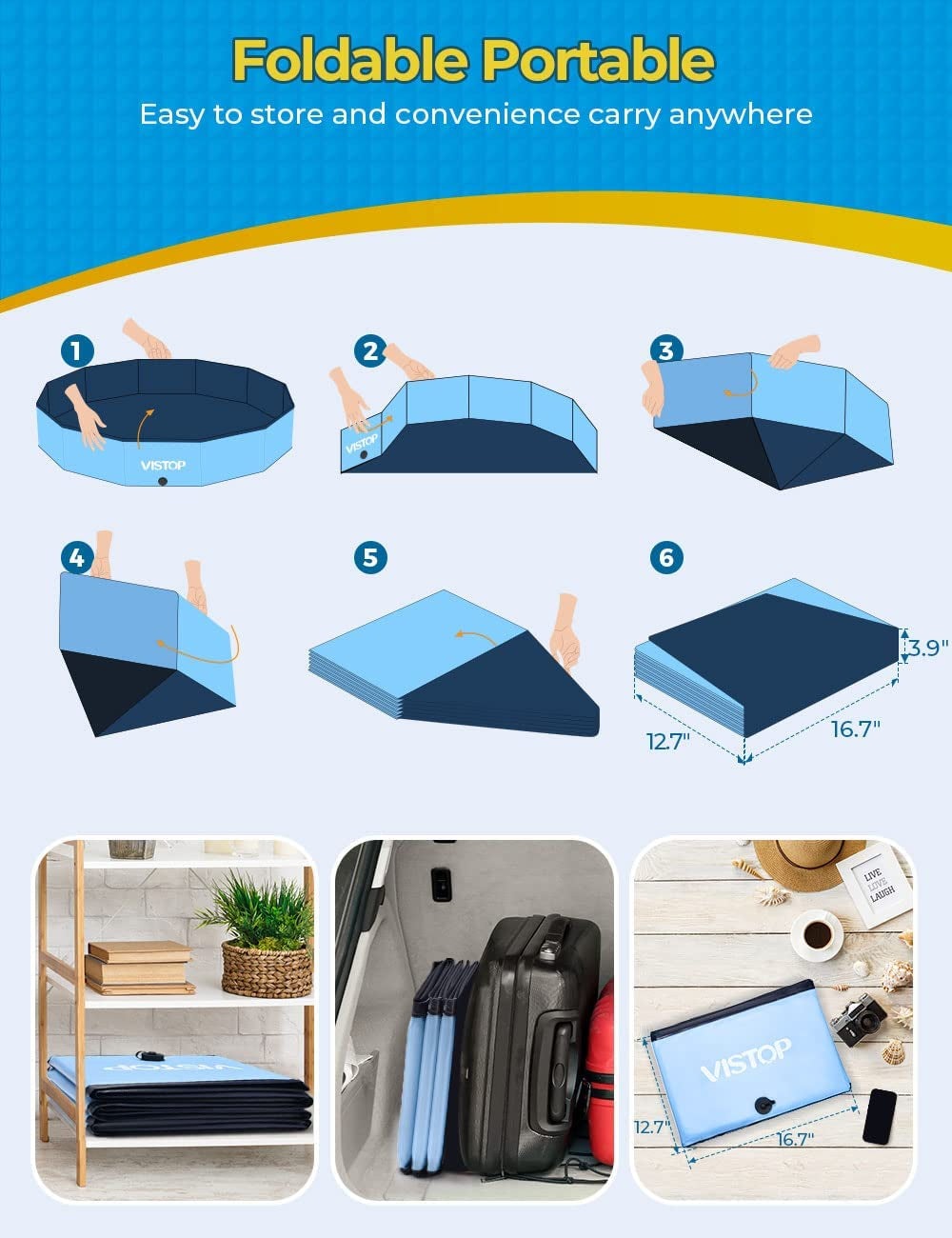 Foldable Portable

Easy to store and convenience carry anywhere

1

VISTOP

2

VISTOP

3

4

5

6

3.9"

12.7"

16.7"

VISTOP

LIVE LOVE LAUGH

VISTOP

12.7"

16.7"