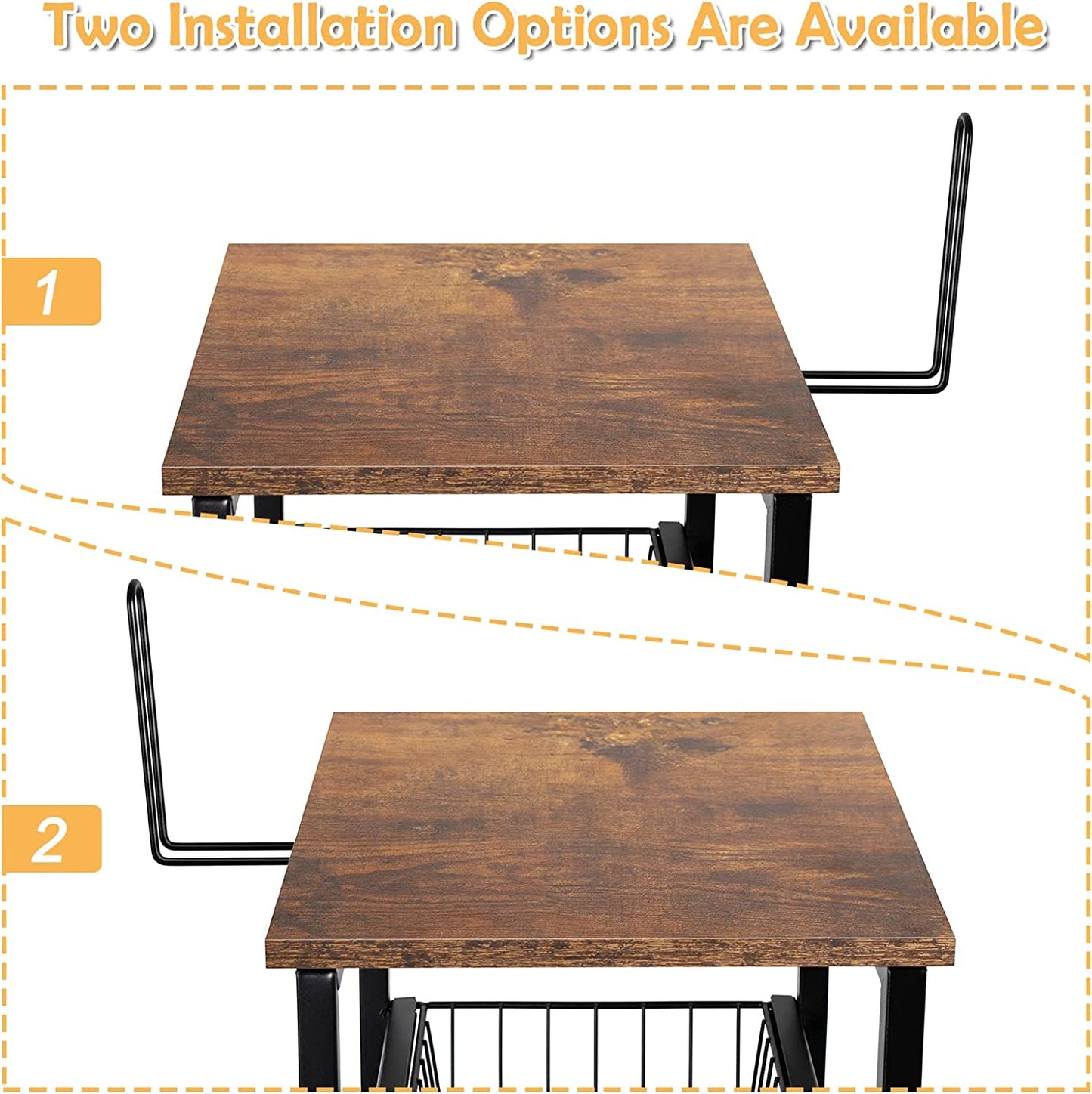 Two Installation Options Are Available

1

2