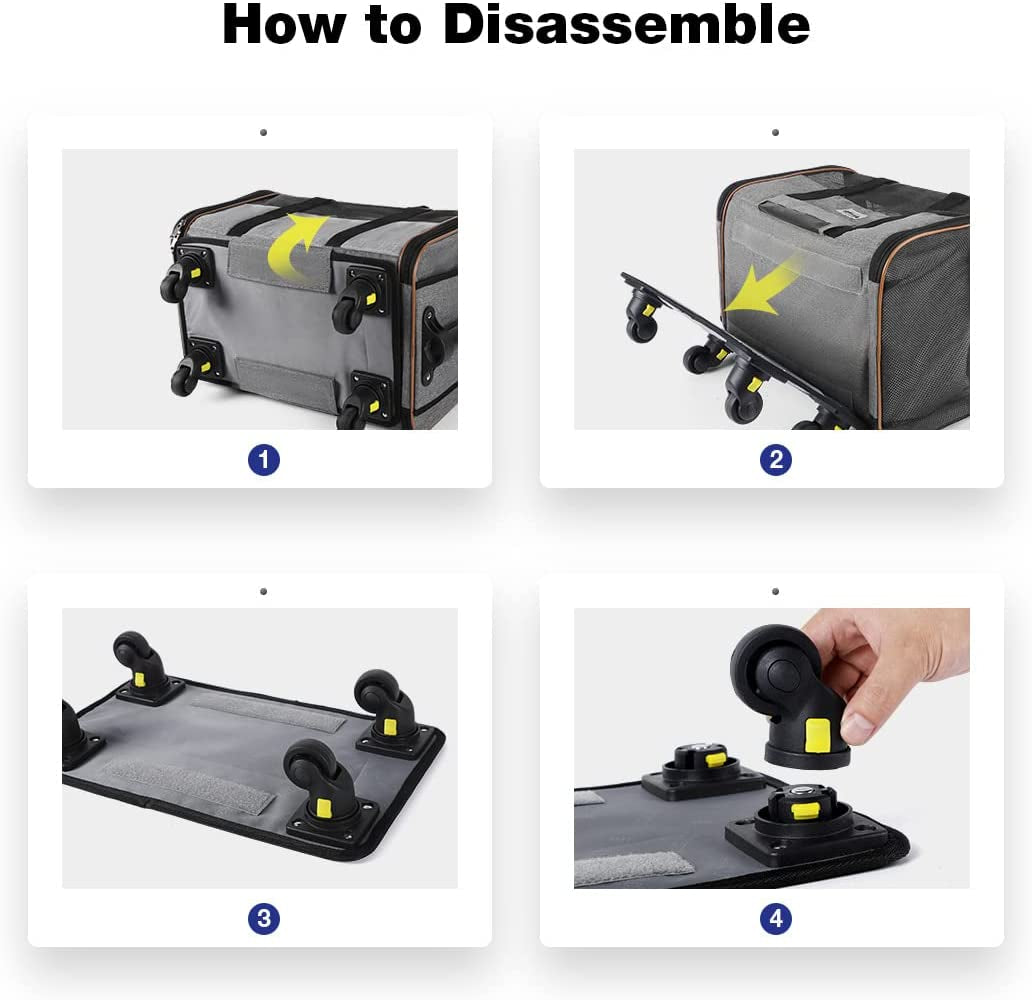 How to Disassemble

1

2

3

4