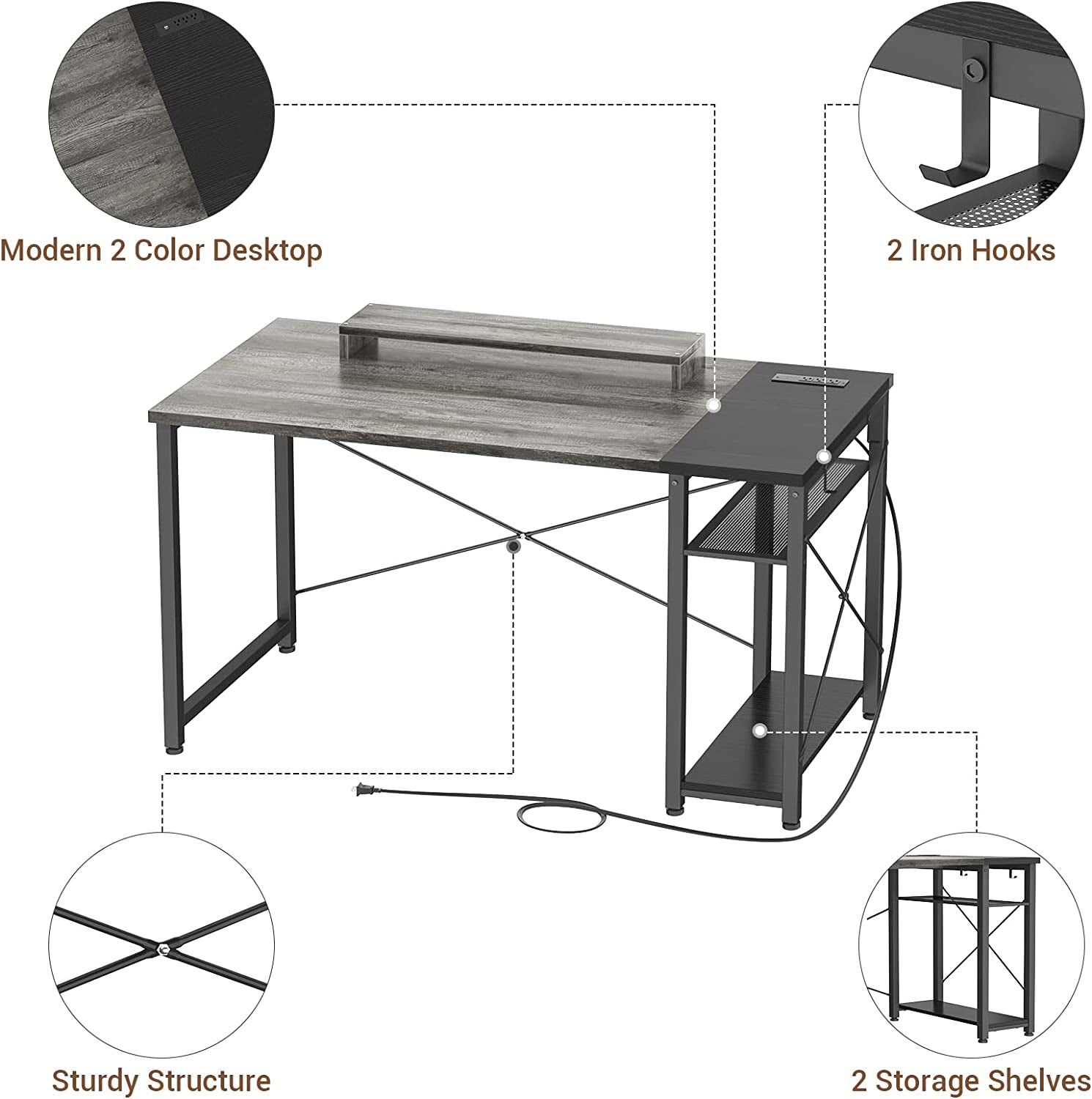 Modern 2 Color Desktop

2 Iron Hooks

Sturdy Structure

2 Storage Shelves