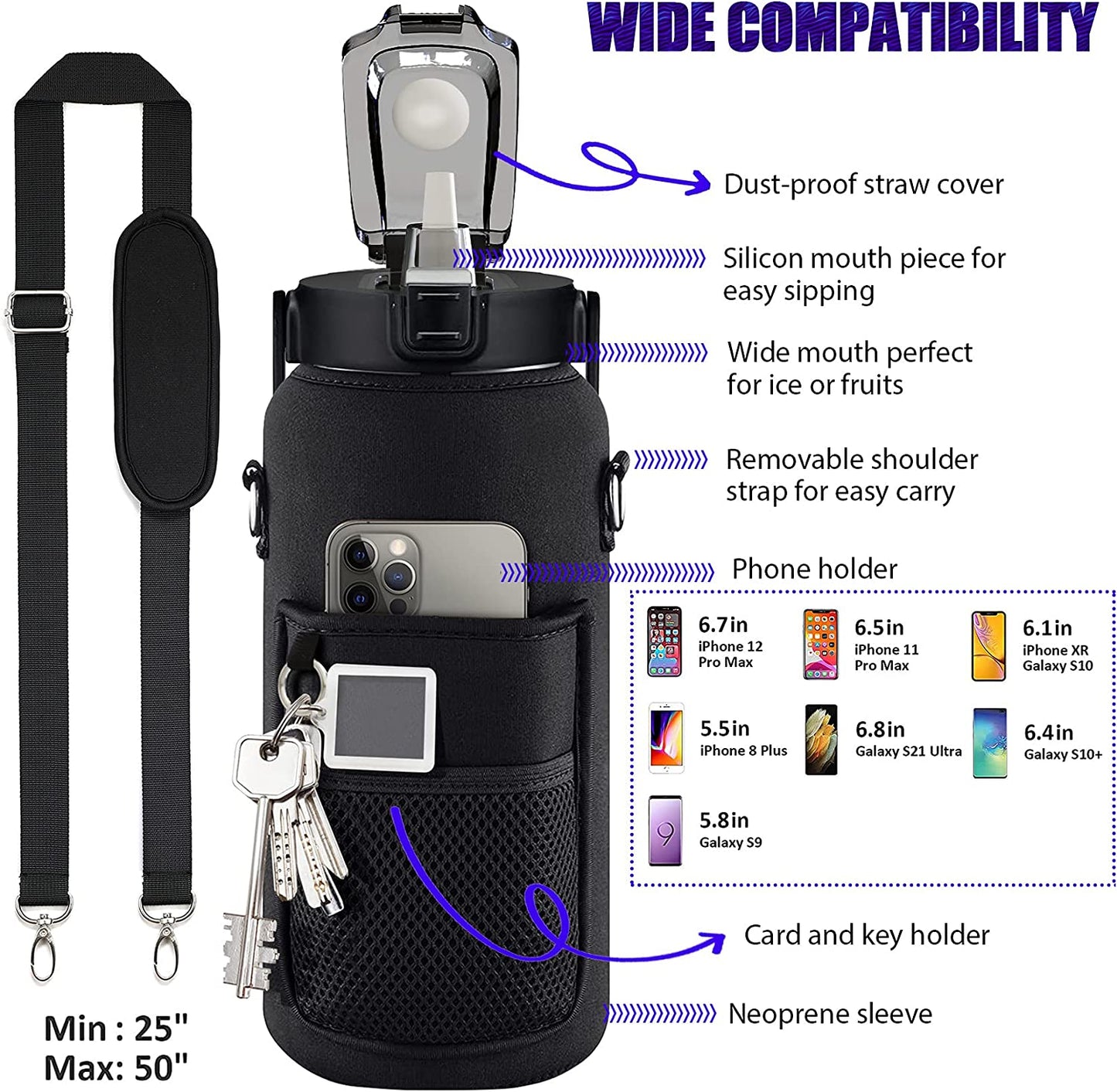 WIDE COMPATIBILITY

Dust-proof straw cover

Silicon mouth piece for easy sipping

Wide mouth perfect for ice or fruits

Removable shoulder strap for easy carry

Phone holder

6.7in
iPhone 12 Pro Max

6.5in
iPhone 11 Pro Max

6.1in
iPhone XR
Galaxy S10

5.5in
iPhone 8 Plus

6.8in
Galaxy S21 Ultra

6.4in
Galaxy S10+

5.8in
Galaxy S9

Card and key holder

Neoprene sleeve

Min : 25"
Max: 50"