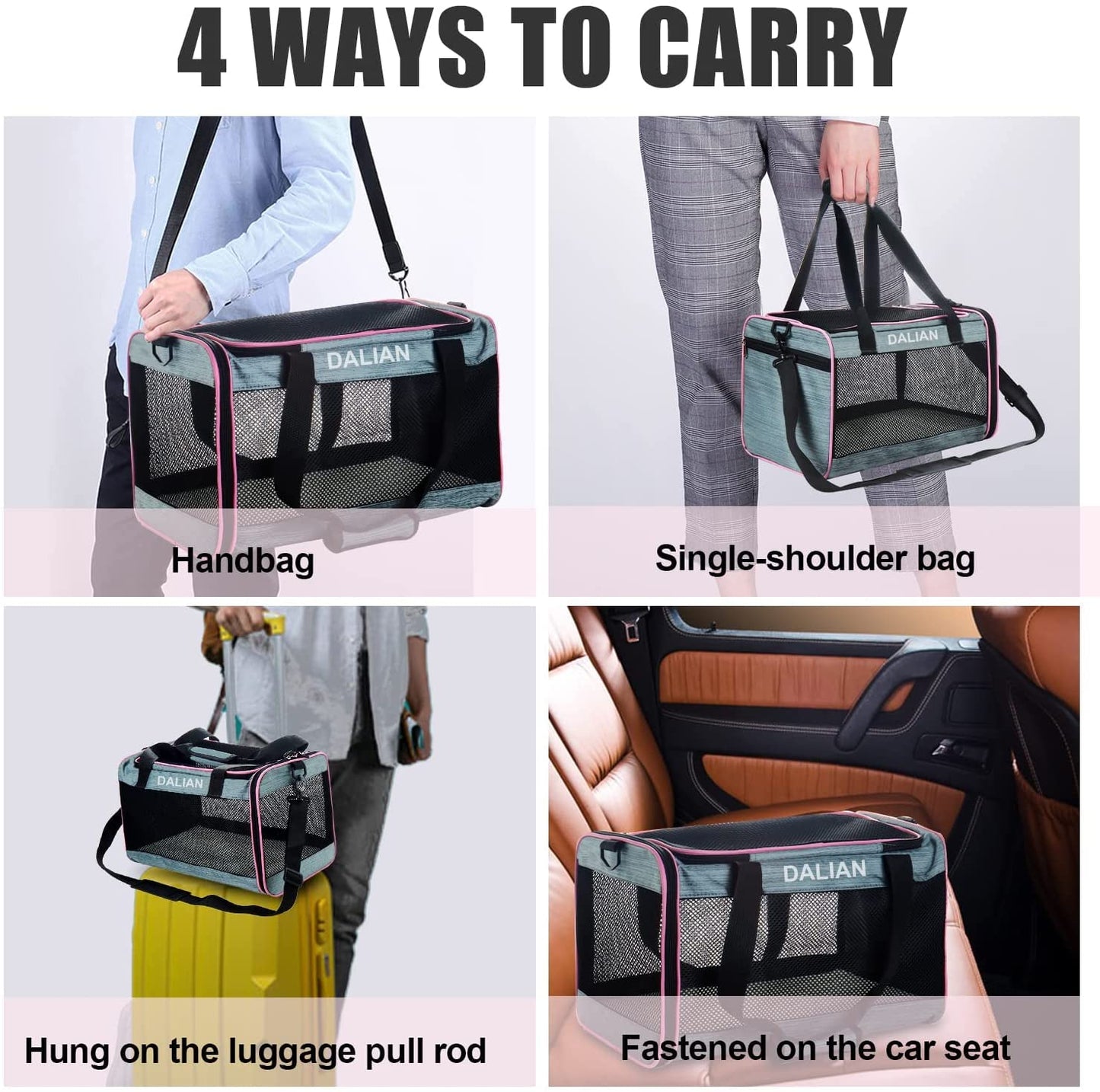 4 WAYS TO CARRY

DALIAN

Handbag

DALIAN

Single-shoulder bag

DALIAN

Hung on the luggage pull rod

DALIAN

Fastened on the car seat