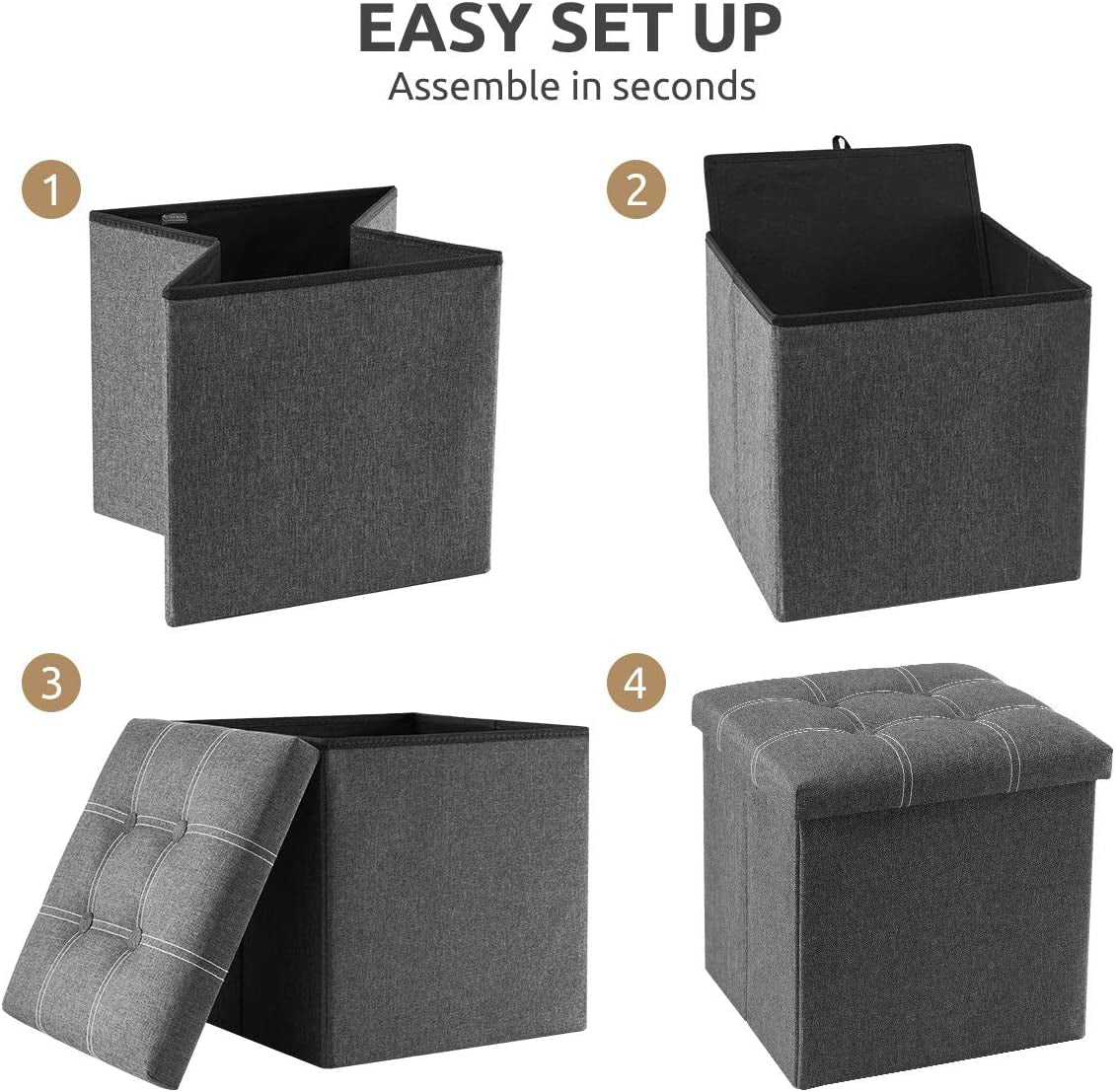 EASY SET UP
Assemble in seconds

1

2

3

4